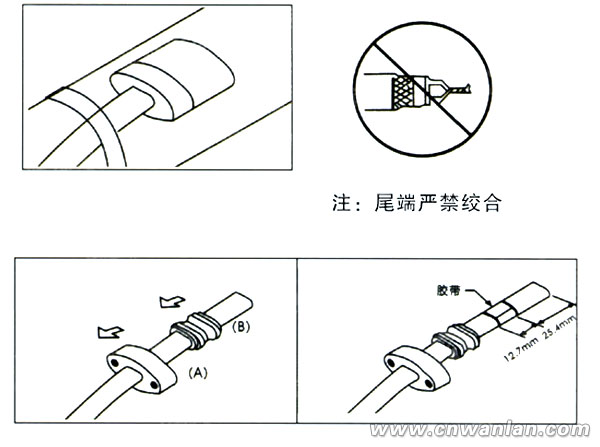 注：尾端严禁绞合

(B)

(A)

胶带

12.7mm

25.4mm

www.cnwanlan.com