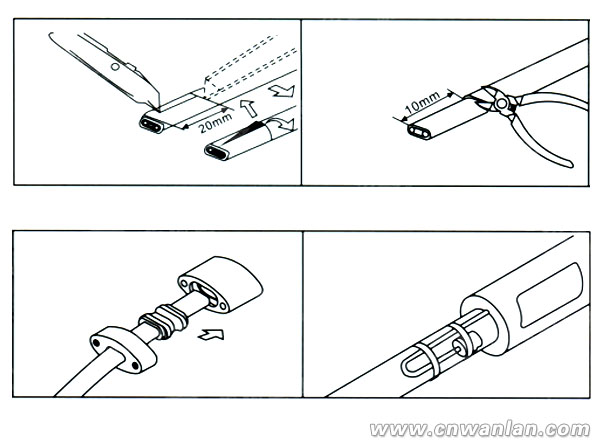 20mm

10mm

www.cnwanlan.com